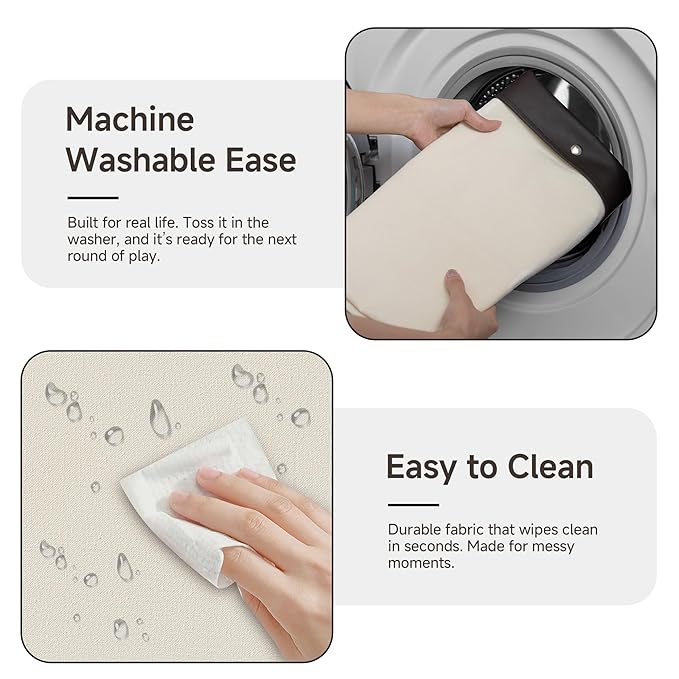 Machine Washable Ease

Built for real life. Toss it in the washer, and it's ready for the next round of play.

Easy to Clean

Durable fabric that wipes clean in seconds. Made for messy moments.