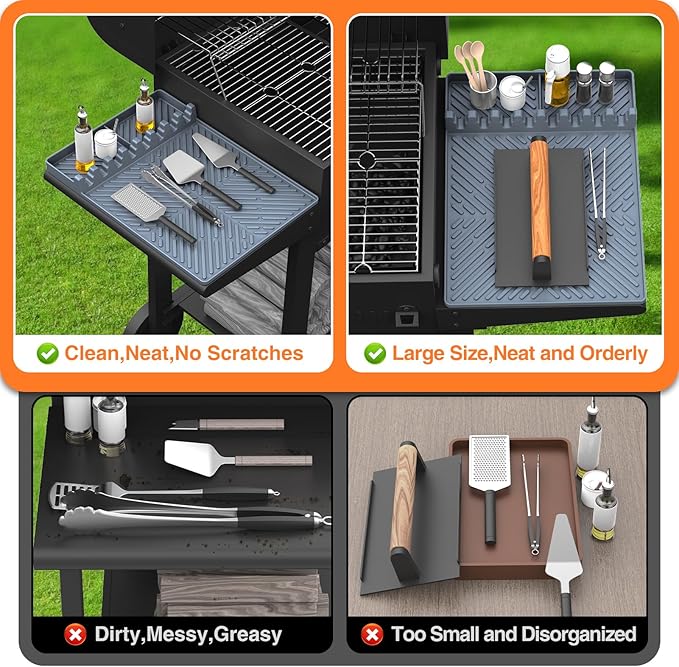 Clean,Neat,No Scratches

Large Size,Neat and Orderly

Dirty,Messy,Greasy

Too Small and Disorganized