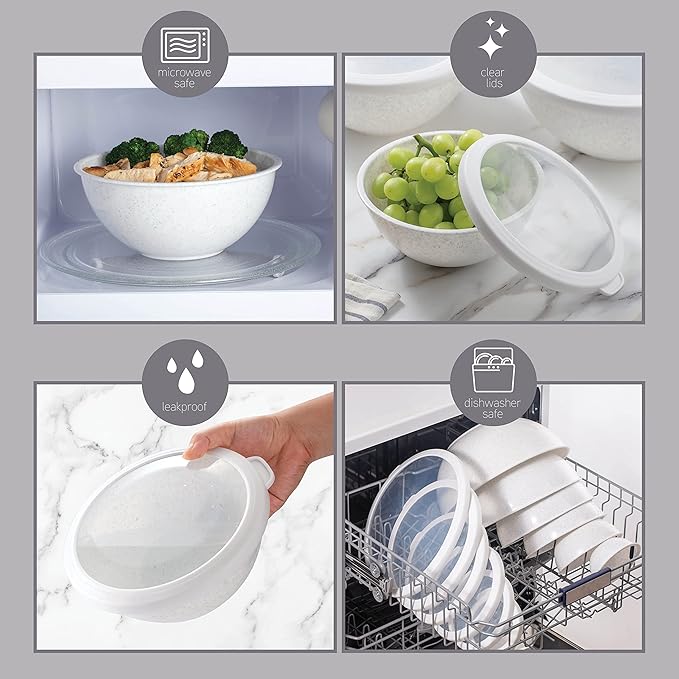 microwave safe

clear lids

leakproof

dishwasher safe