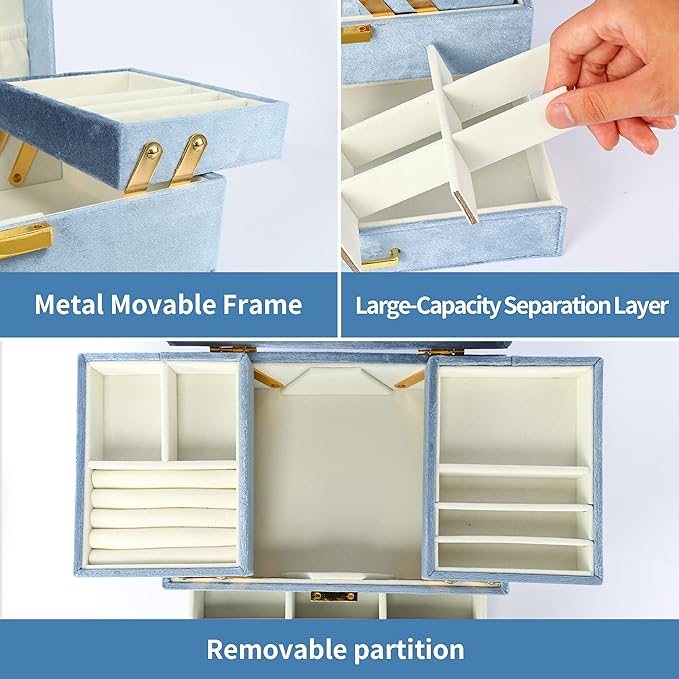 Metal Movable Frame

Large-Capacity Separation Layer

Removable partition