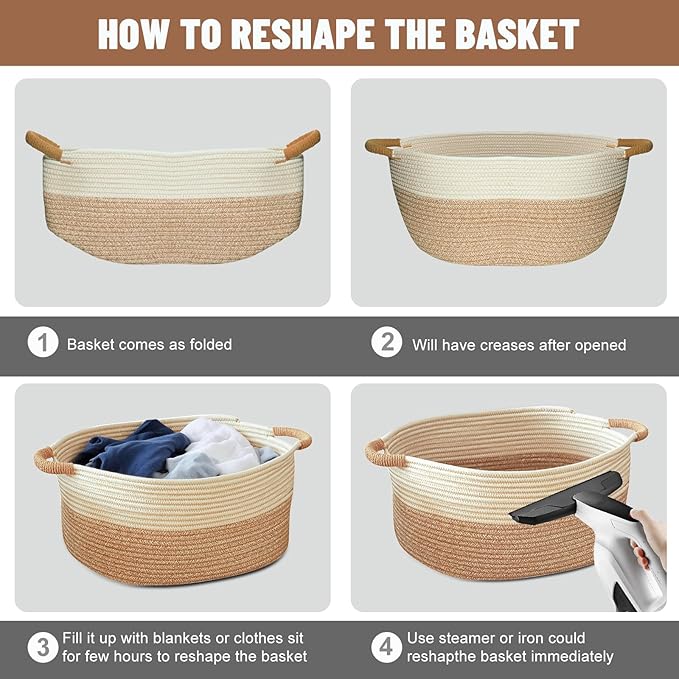 HOW TO RESHAPE THE BASKET

1 Basket comes as folded

2 Will have creases after opened

3 Fill it up with blankets or clothes sit for few hours to reshape the basket

4 Use steamer or iron could reshapthe basket immediately