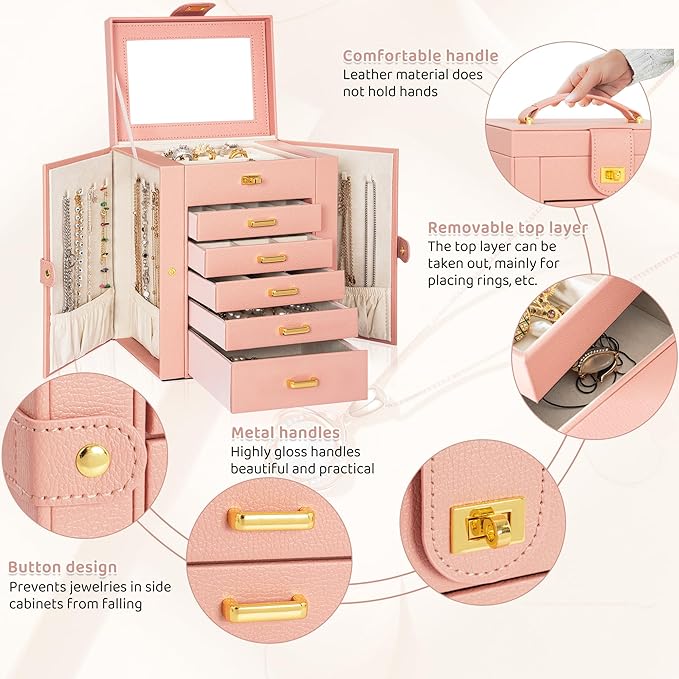 Comfortable handle
Leather material does not hold hands

Removable top layer
The top layer can be taken out, mainly for placing rings, etc.

Metal handles
Highly gloss handles beautiful and practical

Button design
Prevents jewelries in side cabinets from falling