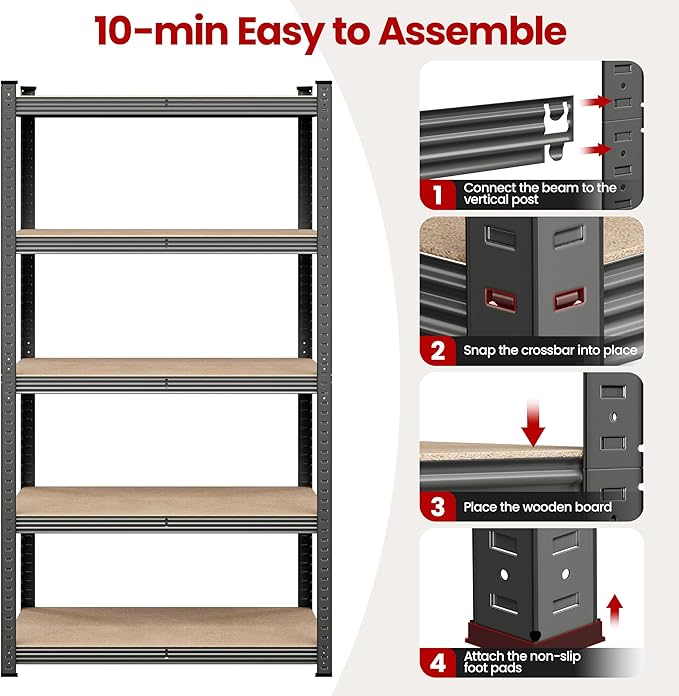 10-min Easy to Assemble

1 Connect the beam to the vertical post

2 Snap the crossbar into place

3 Place the wooden board

4 Attach the non-slip foot pads