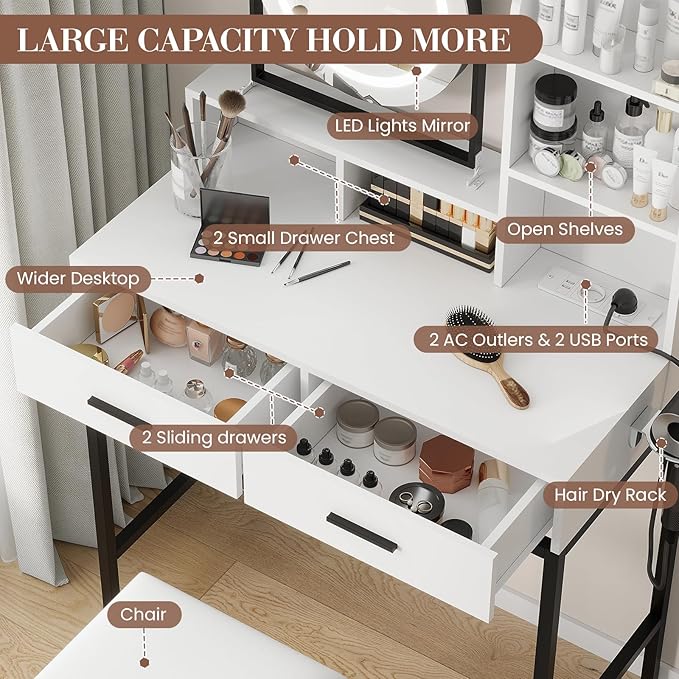 LARGE CAPACITY HOLD MORE

LED Lights Mirror

2 Small Drawer Chest

Open Shelves

Wider Desktop

2 AC Outlers & 2 USB Ports

2 Sliding drawers

Hair Dry Rack

Chair