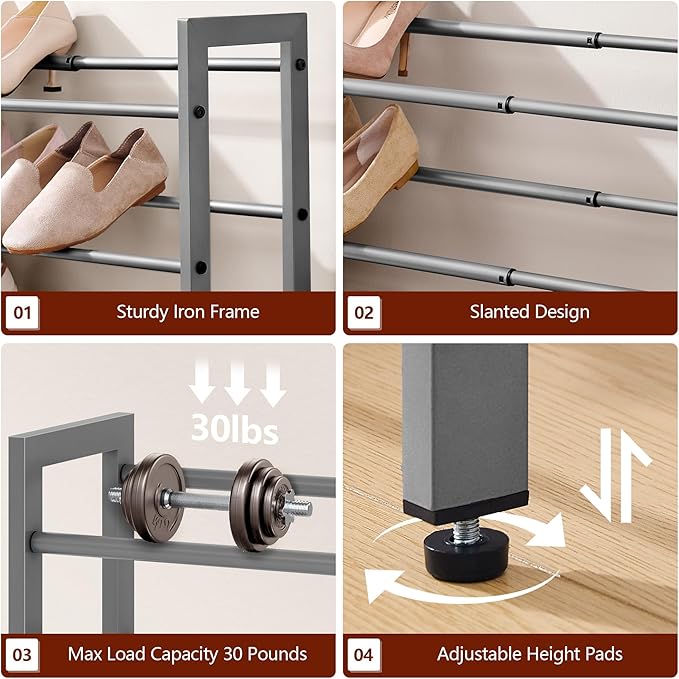 01 Sturdy Iron Frame

02 Slanted Design

30lbs

03 Max Load Capacity 30 Pounds

04 Adjustable Height Pads