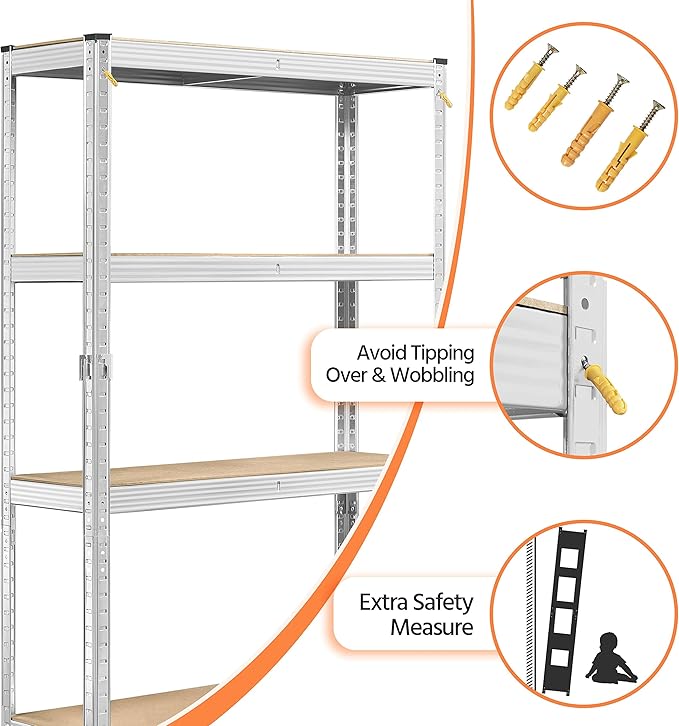 Avoid Tipping Over & Wobbling

Extra Safety Measure