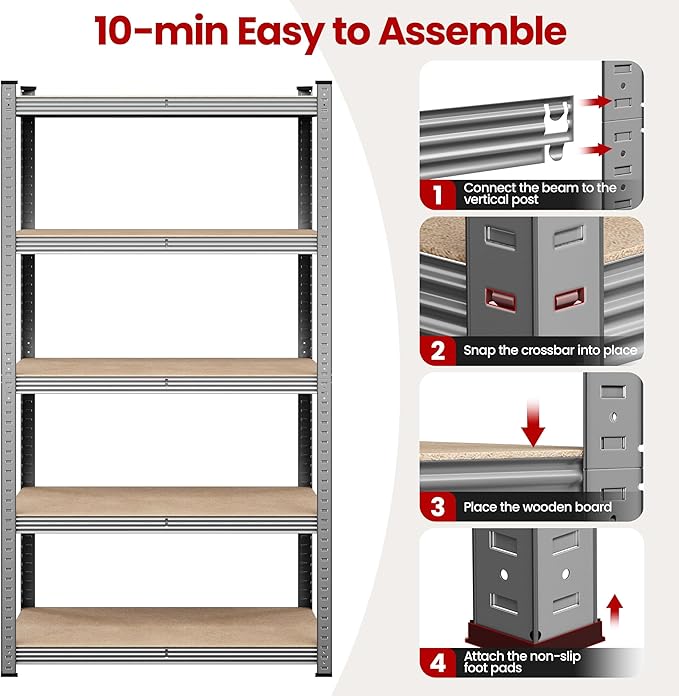 10-min Easy to Assemble

1 Connect the beam to the vertical post

2 Snap the crossbar into place

3 Place the wooden board

4 Attach the non-slip foot pads