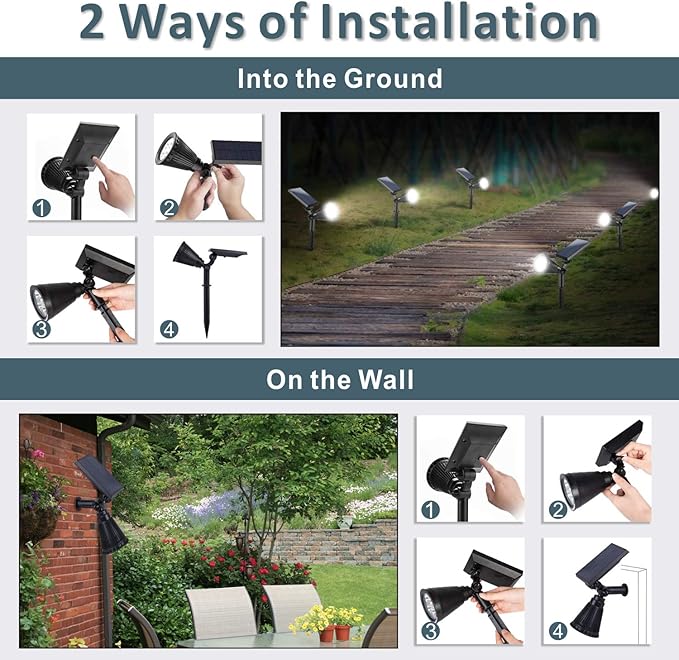 2 Ways of Installation

Into the Ground

1

2

3

4

On the Wall

1

2

3

4