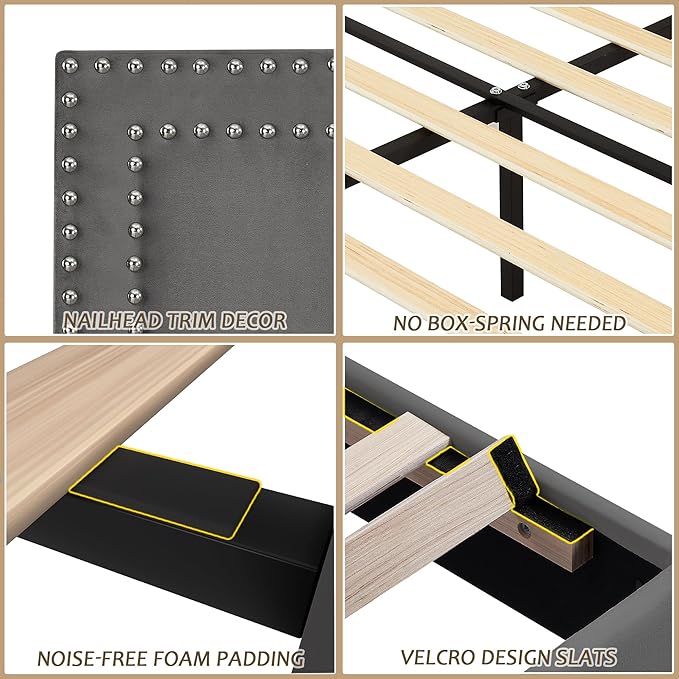 NAILHEAD TRIM DECOR

NO BOX-SPRING NEEDED

NOISE-FREE FOAM PADDING

VELCRO DESIGN SLATS