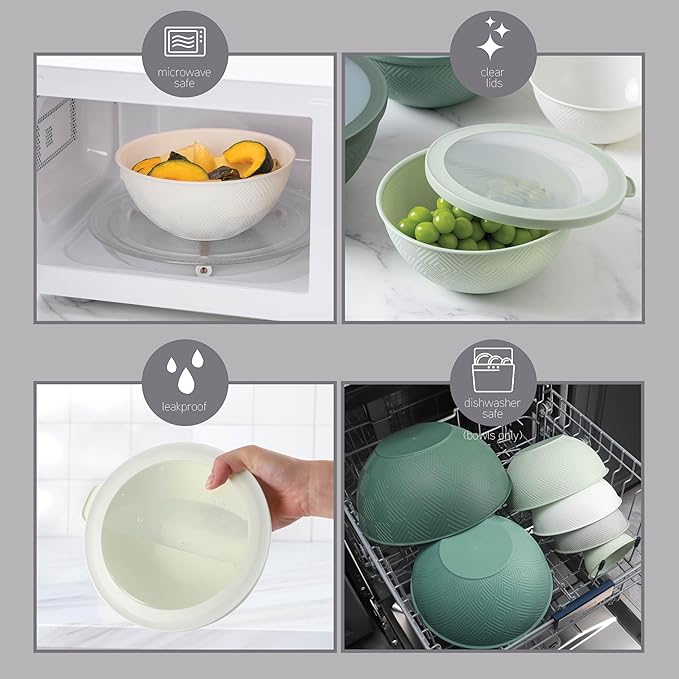 microwave safe

clear lids

leakproof

dishwasher safe
(bowls only)