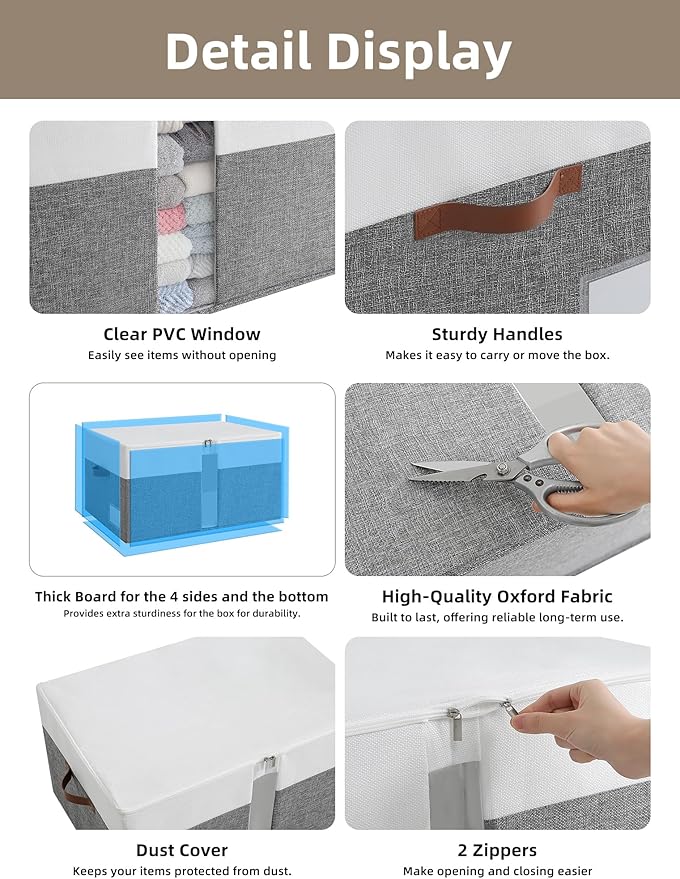 Detail Display

Clear PVC Window
Easily see items without opening

Sturdy Handles
Makes it easy to carry or move the box.

Thick Board for the 4 sides and the bottom
Provides extra sturdiness for the box for durability.

High-Quality Oxford Fabric
Built to last, offering reliable long-term use.

Dust Cover
Keeps your items protected from dust.

2 Zippers
Make opening and closing easier