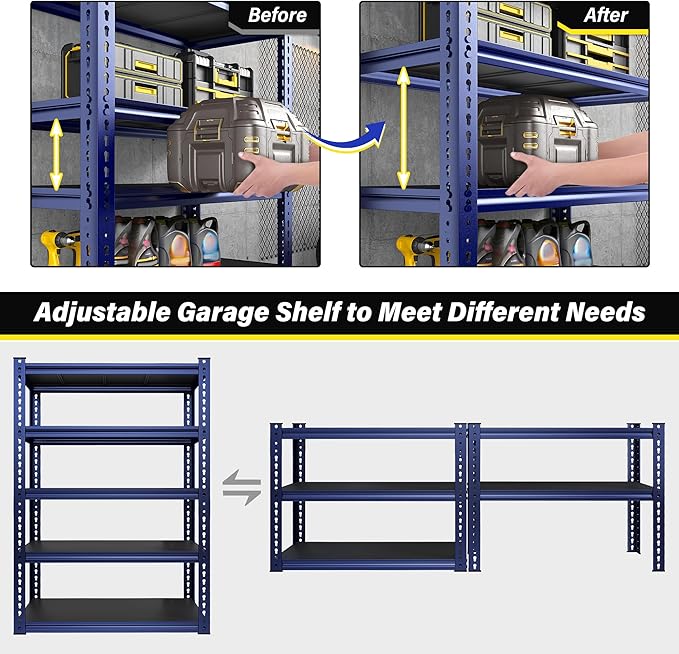 Before

After

Adjustable Garage Shelf to Meet Different Needs