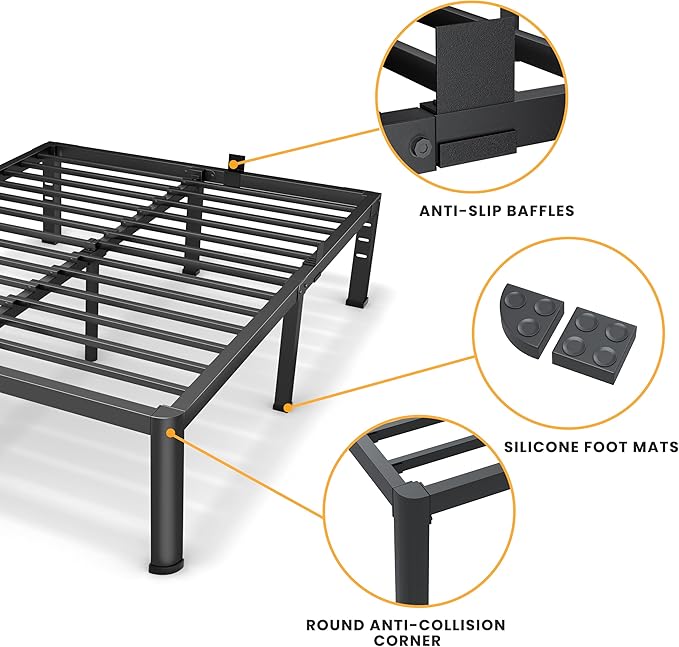 ANTI-SLIP BAFFLES

SILICONE FOOT MATS

ROUND ANTI-COLLISION CORNER