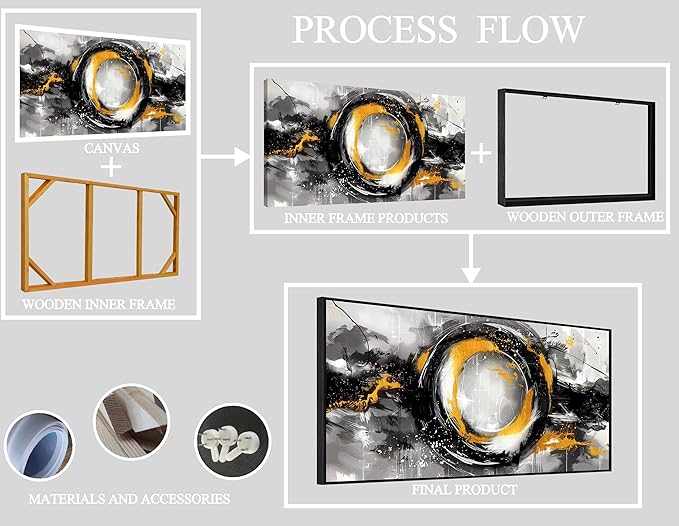 PROCESS FLOW

CANVAS

+

WOODEN INNER FRAME

INNER FRAME PRODUCTS

+

WOODEN OUTER FRAME

FINAL PRODUCT

MATERIALS AND ACCESSORIES