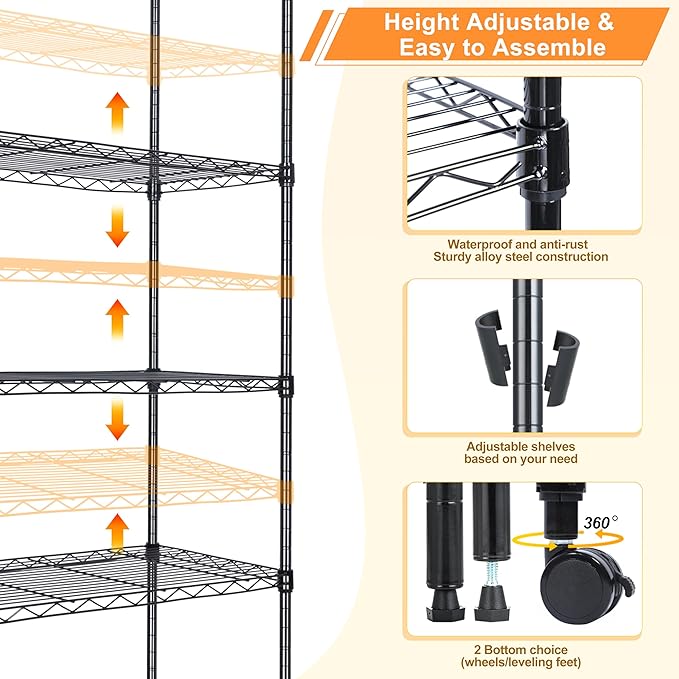 Height Adjustable & Easy to Assemble

Waterproof and anti-rust
Sturdy alloy steel construction

Adjustable shelves
based on your need

360°

2 Bottom choice
(wheels/leveling feet)