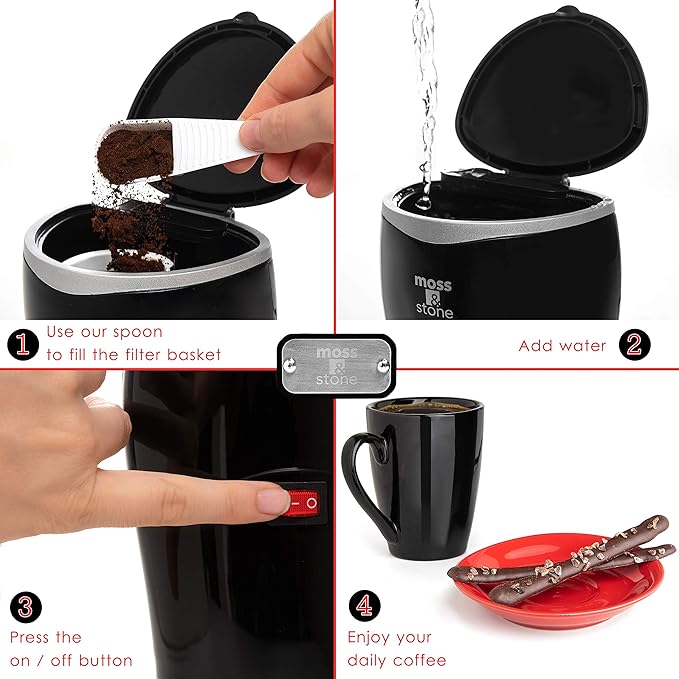 moss & stone

1 Use our spoon to fill the filter basket

moss & stone

Add water 2

3 Press the on / off button

4 Enjoy your daily coffee