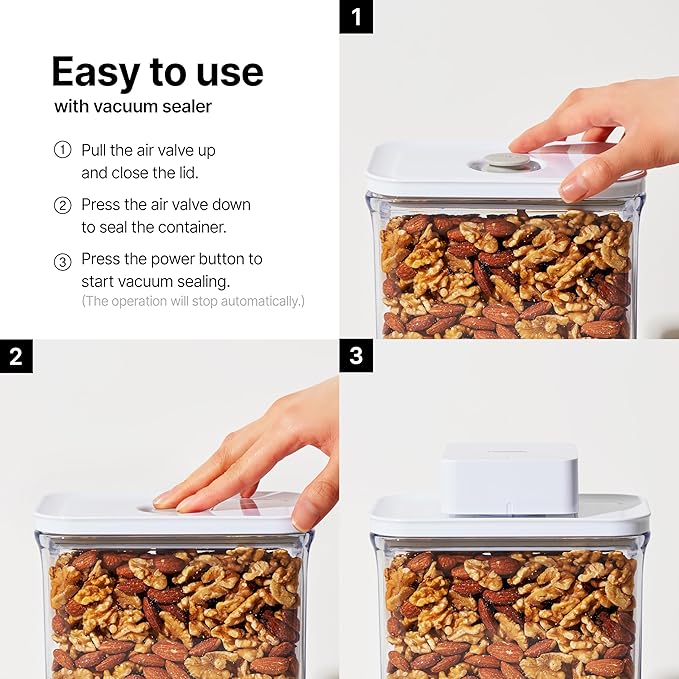 Easy to use
with vacuum sealer

① Pull the air valve up and close the lid.

② Press the air valve down to seal the container.

③ Press the power button to start vacuum sealing.
(The operation will stop automatically.)

1

2

3