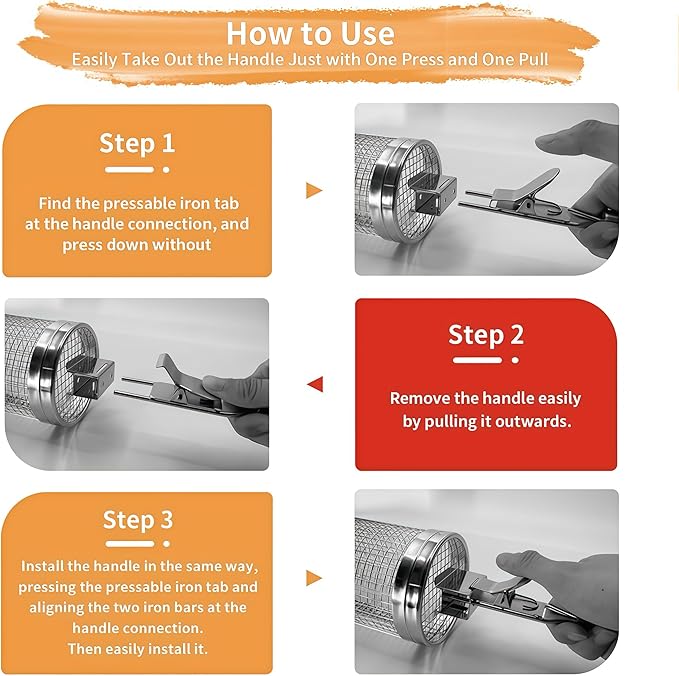 How to Use
Easily Take Out the Handle Just with One Press and One Pull

Step 1

Find the pressable iron tab at the handle connection, and press down without

Step 2

Remove the handle easily by pulling it outwards.

Step 3

Install the handle in the same way, pressing the pressable iron tab and aligning the two iron bars at the handle connection.
Then easily install it.