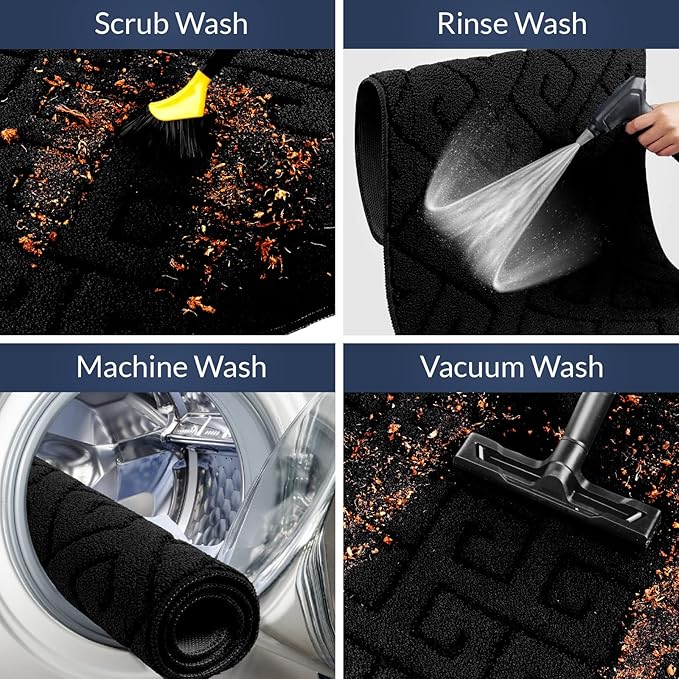 Scrub Wash

Rinse Wash

Machine Wash

Vacuum Wash