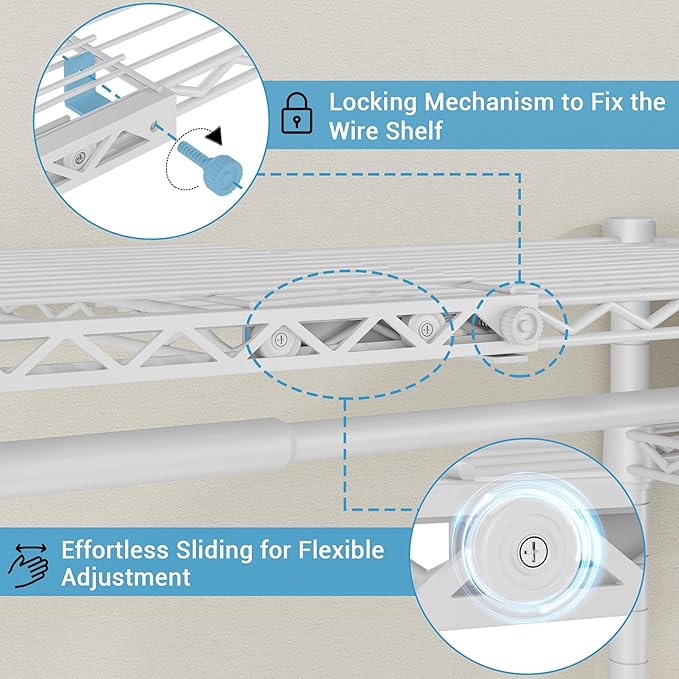 Locking Mechanism to Fix the Wire Shelf

Effortless Sliding for Flexible Adjustment