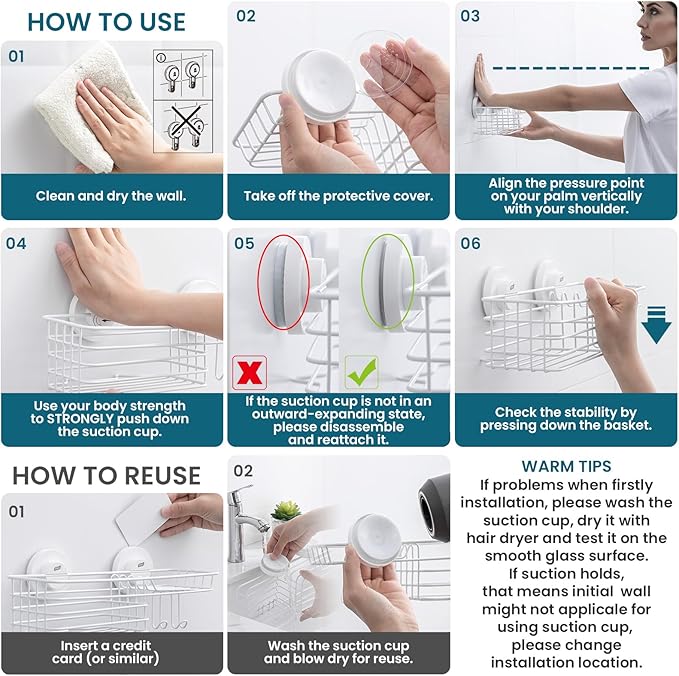 HOW TO USE

01

Clean and dry the wall.

02

Take off the protective cover.

03

Align the pressure point on your palm vertically with your shoulder.

04

Use your body strength to STRONGLY push down the suction cup.

05

If the suction cup is not in an outward-expanding state, please disassemble and reattach it.

06

Check the stability by pressing down the basket.

HOW TO REUSE

01

Insert a credit card (or similar)

02

Wash the suction cup and blow dry for reuse.

WARM TIPS
If problems when firstly installation, please wash the suction cup, dry it with hair dryer and test it on the smooth glass surface. If suction holds, that means initial wall might not applicale for using suction cup, please change installation location.