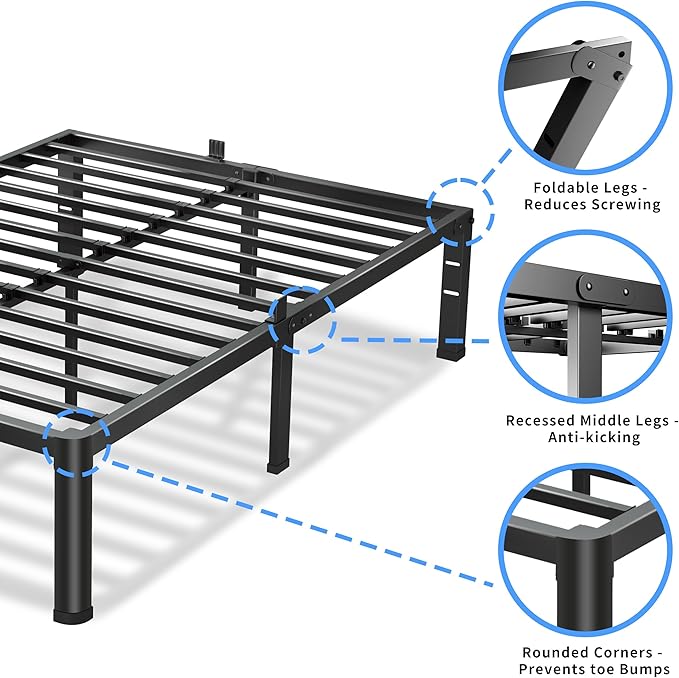 Foldable Legs -
Reduces Screwing

Recessed Middle Legs -
Anti-kicking

Rounded Corners -
Prevents toe Bumps