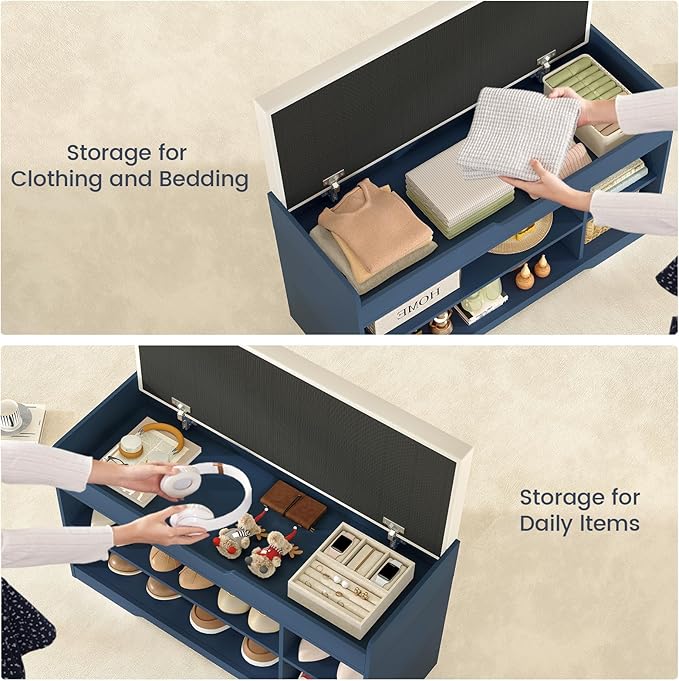 Storage for
Clothing and Bedding

HOME

Storage for
Daily Items