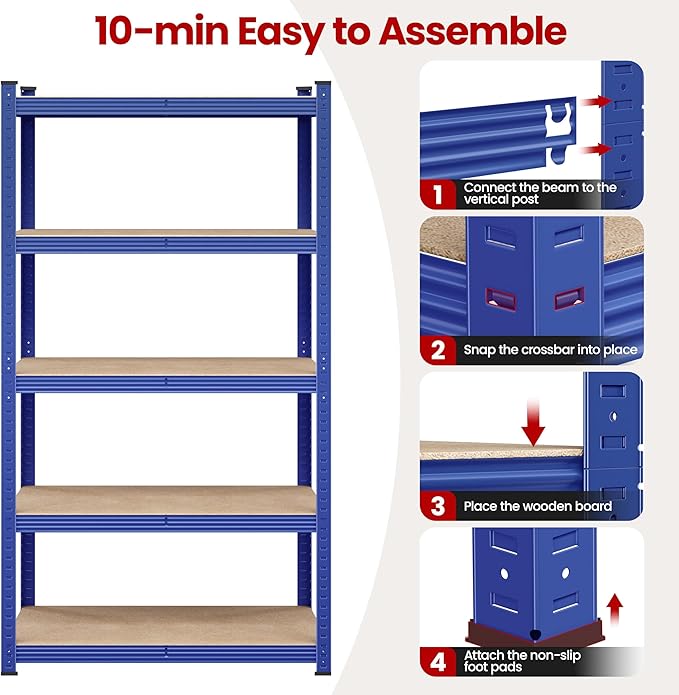 10-min Easy to Assemble

1 Connect the beam to the vertical post

2 Snap the crossbar into place

3 Place the wooden board

4 Attach the non-slip foot pads