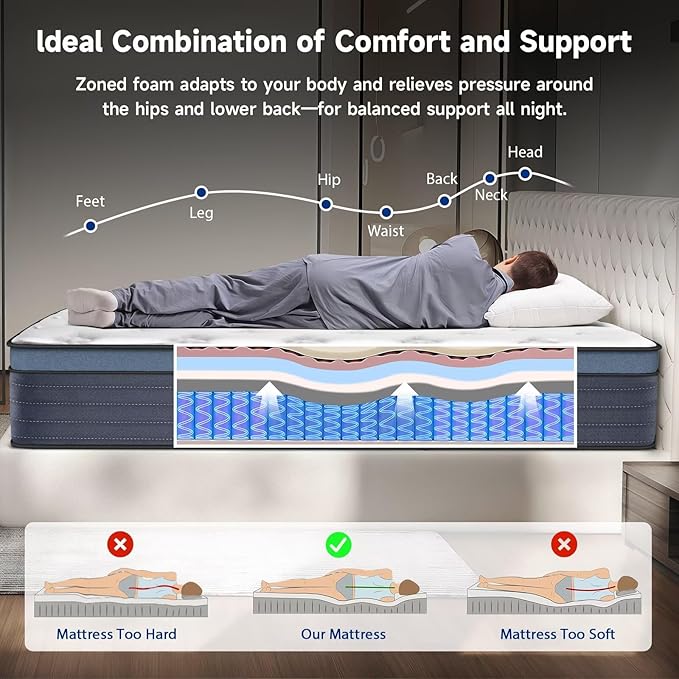 Ideal Combination of Comfort and Support

Zoned foam adapts to your body and relieves pressure around the hips and lower back—for balanced support all night.

Feet
Leg
Hip
Waist
Back
Neck
Head

Mattress Too Hard
Our Mattress
Mattress Too Soft