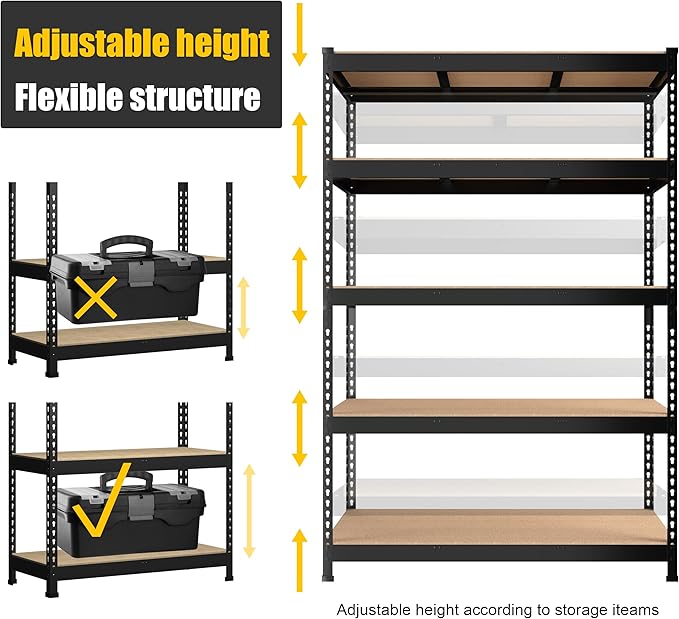 Adjustable height
Flexible structure

Adjustable height according to storage iteams