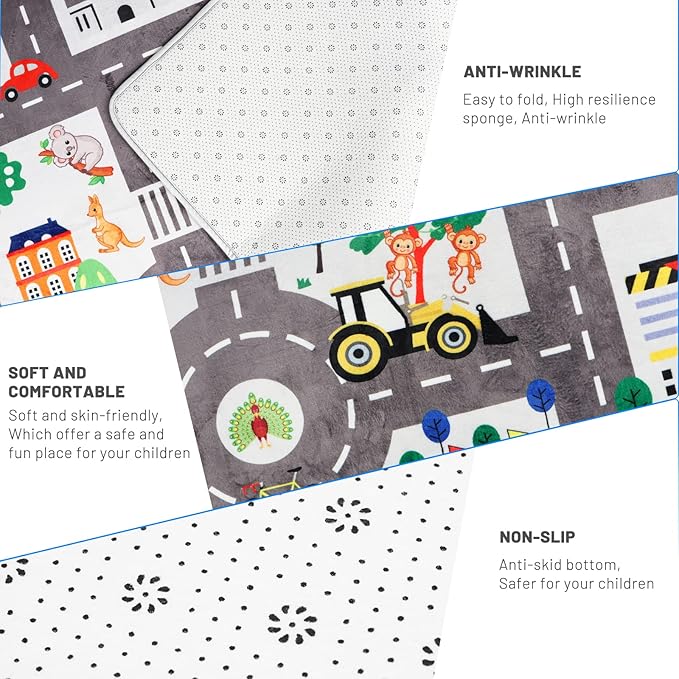 ANTI-WRINKLE
Easy to fold, High resilience sponge, Anti-wrinkle

SOFT AND COMFORTABLE
Soft and skin-friendly, Which offer a safe and fun place for your children

NON-SLIP
Anti-skid bottom, Safer for your children