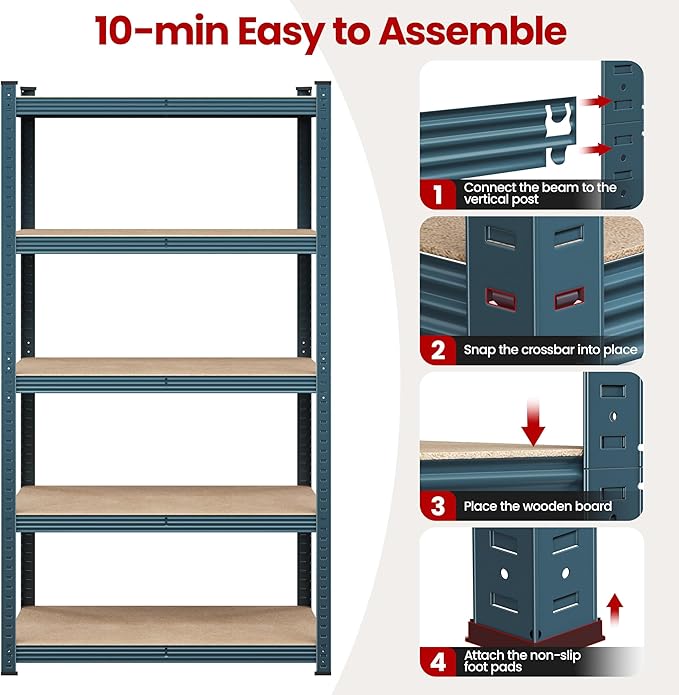 10-min Easy to Assemble

1 Connect the beam to the vertical post

2 Snap the crossbar into place

3 Place the wooden board

4 Attach the non-slip foot pads