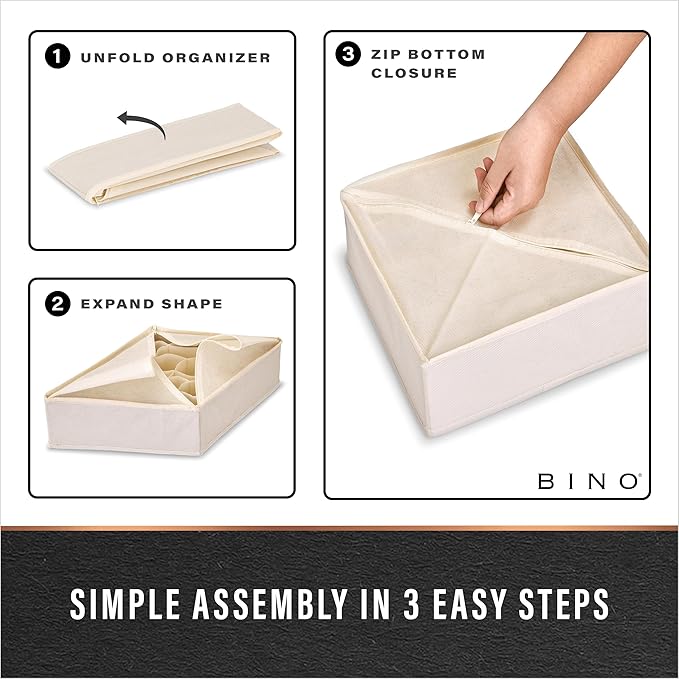 1 UNFOLD ORGANIZER

2 EXPAND SHAPE

3 ZIP BOTTOM CLOSURE

BINO®

SIMPLE ASSEMBLY IN 3 EASY STEPS