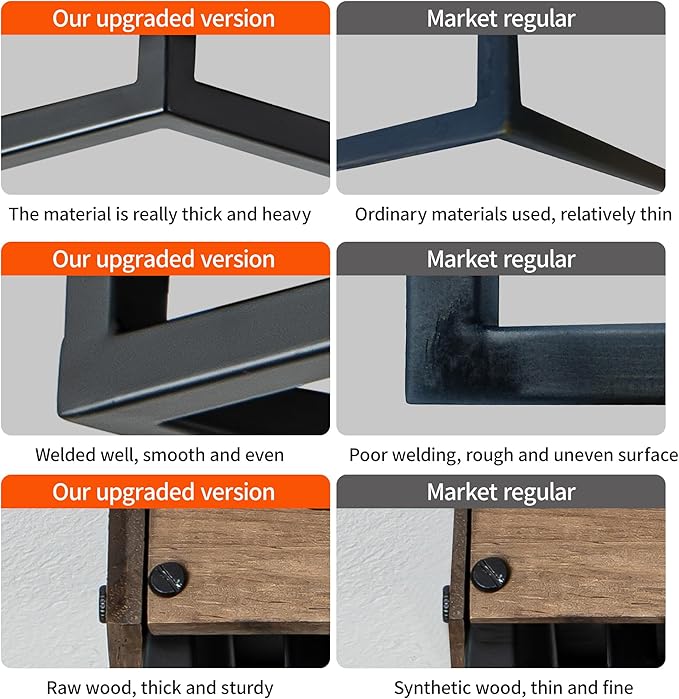 Our upgraded version

The material is really thick and heavy

Market regular

Ordinary materials used, relatively thin

Our upgraded version

Welded well, smooth and even

Market regular

Poor welding, rough and uneven surface

Our upgraded version

Raw wood, thick and sturdy

Market regular

Synthetic wood, thin and fine