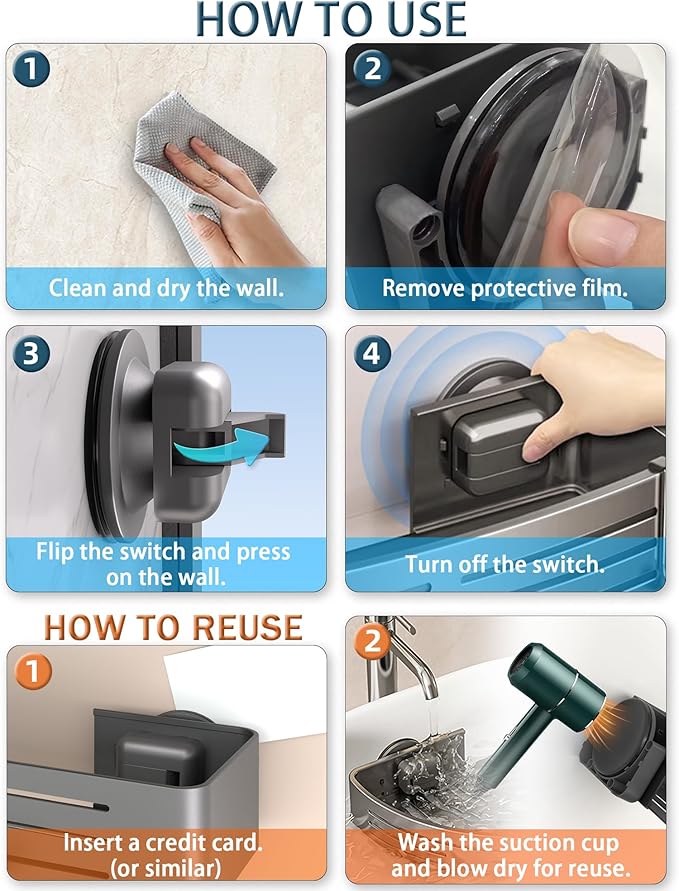 HOW TO USE

1
Clean and dry the wall.

2
Remove protective film.

3
Flip the switch and press on the wall.

4
Turn off the switch.

HOW TO REUSE

1
Insert a credit card. (or similar)

2
Wash the suction cup and blow dry for reuse.