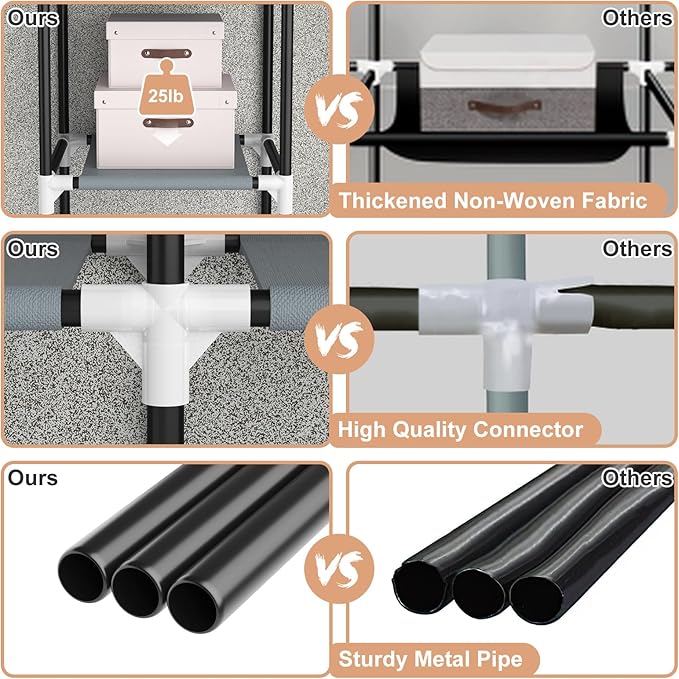 Ours

25lb

VS

Others

Thickened Non-Woven Fabric

Ours

VS

Others

High Quality Connector

Ours

VS

Others

Sturdy Metal Pipe