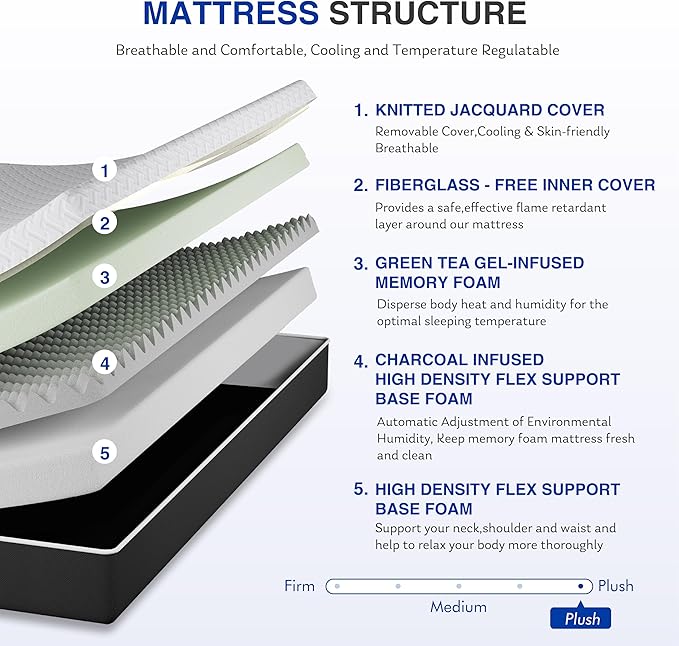 MATTRESS STRUCTURE

Breathable and Comfortable, Cooling and Temperature Regulatable

1
2
3
4
5

1. KNITTED JACQUARD COVER
Removable Cover,Cooling & Skin-friendly Breathable

2. FIBERGLASS - FREE INNER COVER
Provides a safe,effective flame retardant layer around our mattress

3. GREEN TEA GEL-INFUSED MEMORY FOAM
Disperse body heat and humidity for the optimal sleeping temperature

4. CHARCOAL INFUSED HIGH DENSITY FLEX SUPPORT BASE FOAM
Automatic Adjustment of Environmental Humidity, Keep memory foam mattress fresh and clean

5. HIGH DENSITY FLEX SUPPORT BASE FOAM
Support your neck,shoulder and waist and help to relax your body more thoroughly

Firm Plush
Medium
Plush