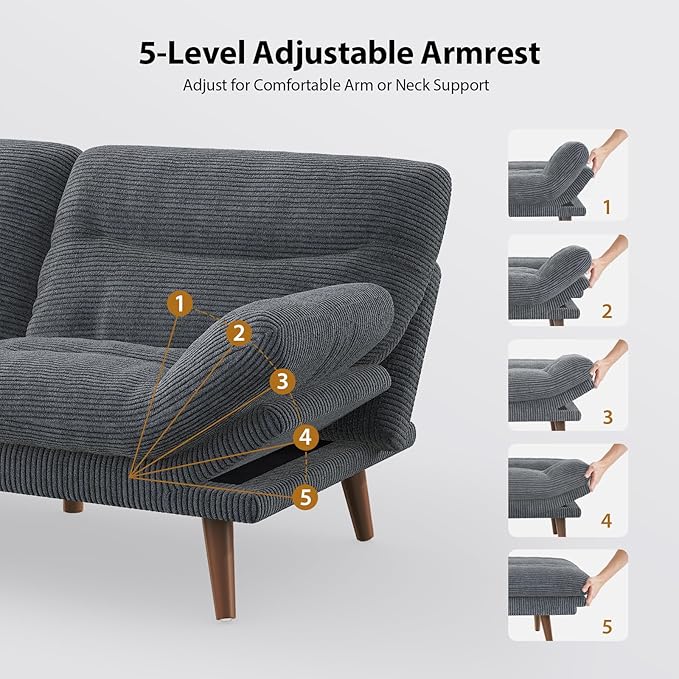 5-Level Adjustable Armrest

Adjust for Comfortable Arm or Neck Support

1
2
3
4
5

1
2
3
4
5