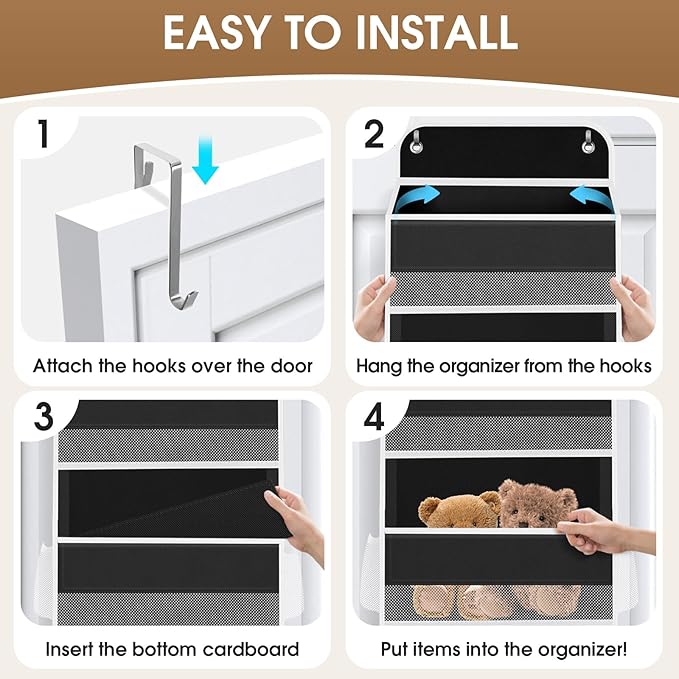 EASY TO INSTALL

1

Attach the hooks over the door

2

Hang the organizer from the hooks

3

Insert the bottom cardboard

4

Put items into the organizer!