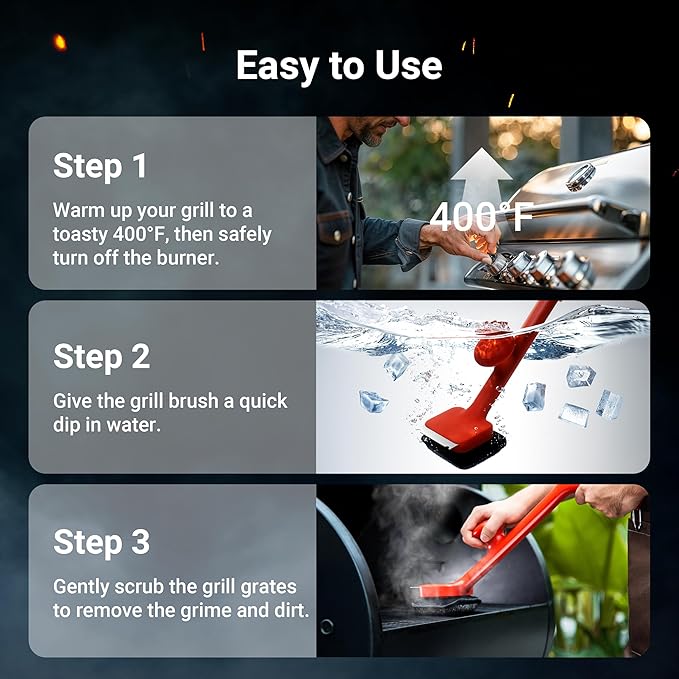 Easy to Use

Step 1

Warm up your grill to a toasty 400°F, then safely turn off the burner.

400°F

Step 2

Give the grill brush a quick dip in water.

Step 3

Gently scrub the grill grates to remove the grime and dirt.