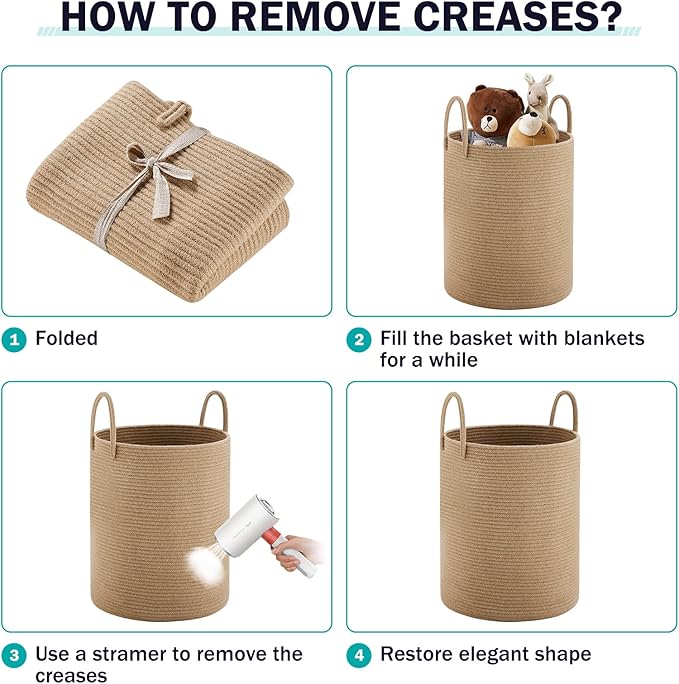 HOW TO REMOVE CREASES?

1 Folded

2 Fill the basket with blankets for a while

3 Use a stramer to remove the creases

4 Restore elegant shape