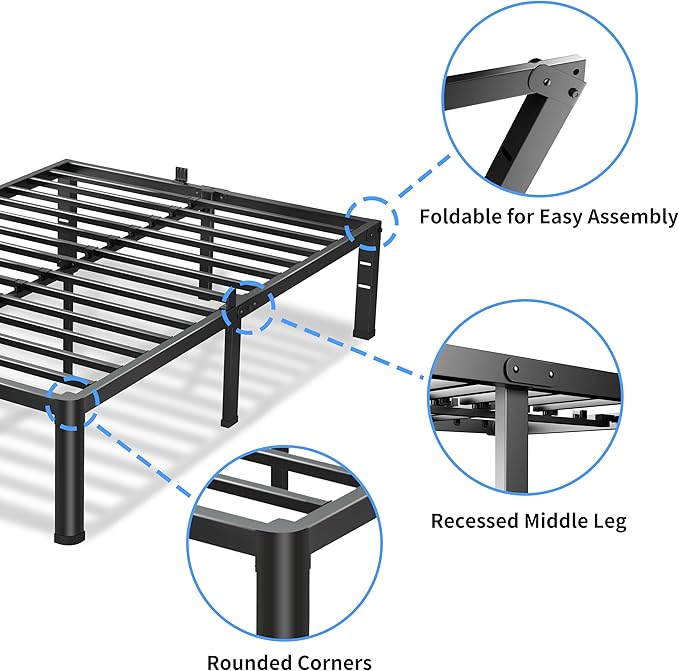 Foldable for Easy Assembly

Recessed Middle Leg

Rounded Corners