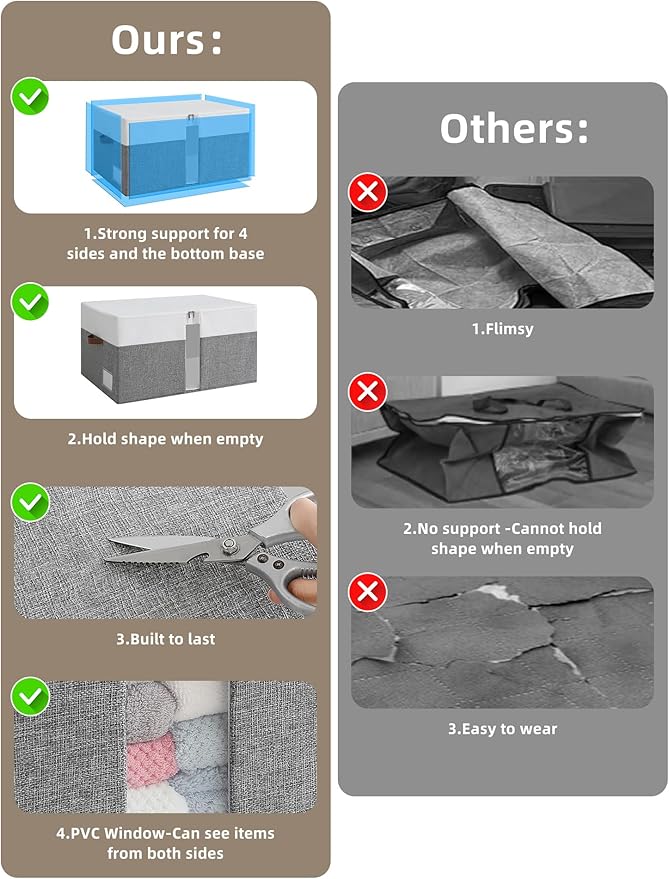 Ours:

1.Strong support for 4 sides and the bottom base

2.Hold shape when empty

3.Built to last

4.PVC Window-Can see items from both sides

Others:

1.Flimsy

2.No support -Cannot hold shape when empty

3.Easy to wear