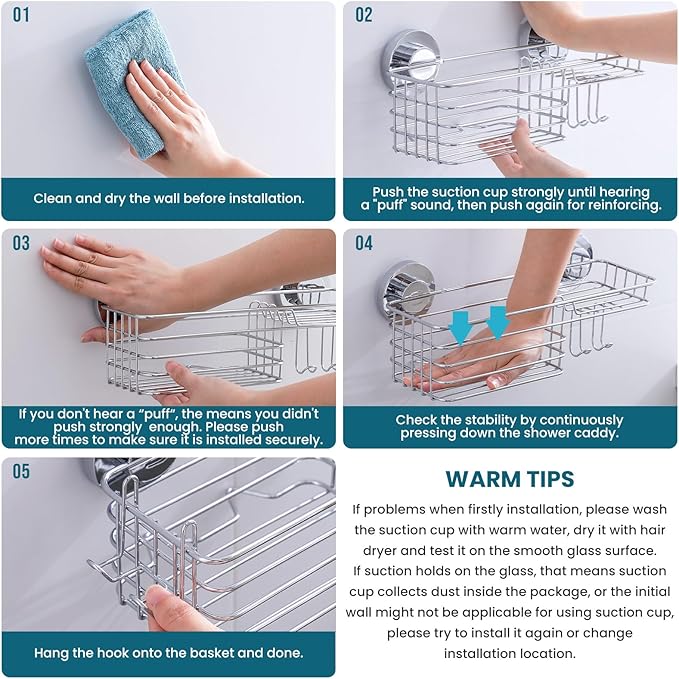 01

Clean and dry the wall before installation.

02

Push the suction cup strongly until hearing a "puff" sound, then push again for reinforcing.

03

If you don't hear a "puff", the means you didn't push strongly enough. Please push more times to make sure it is installed securely.

04

Check the stability by continuously pressing down the shower caddy.

05

Hang the hook onto the basket and done.

WARM TIPS

If problems when firstly installation, please wash the suction cup with warm water, dry it with hair dryer and test it on the smooth glass surface.
If suction holds on the glass, that means suction cup collects dust inside the package, or the initial wall might not be applicable for using suction cup, please try to install it again or change installation location.