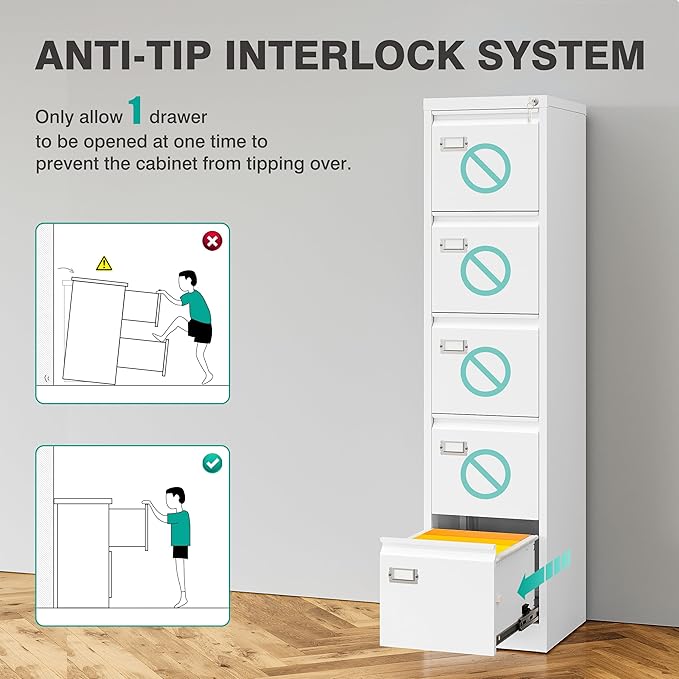 ANTI-TIP INTERLOCK SYSTEM

Only allow 1 drawer to be opened at one time to prevent the cabinet from tipping over.