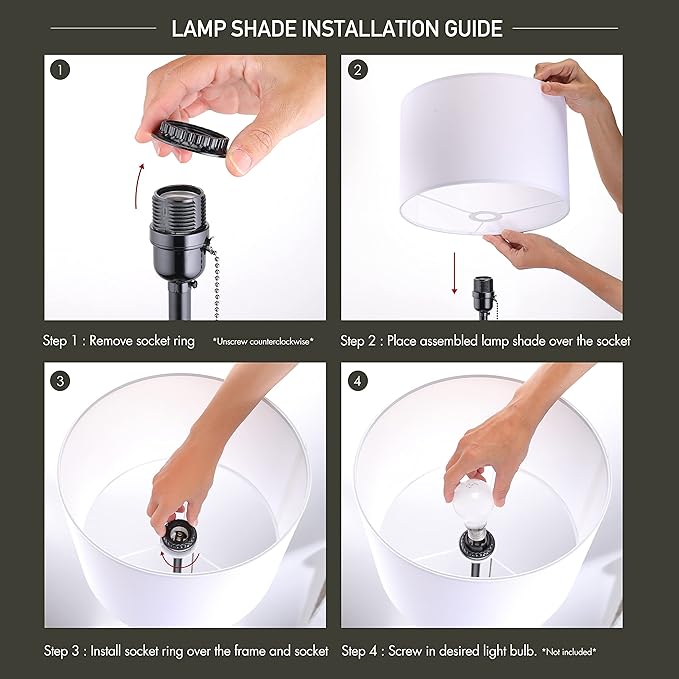 LAMP SHADE INSTALLATION GUIDE

1

Step 1 : Remove socket ring *Unscrew counterclockwise*

2

Step 2 : Place assembled lamp shade over the socket

3

Step 3 : Install socket ring over the frame and socket

4

Step 4 : Screw in desired light bulb. *Not included*