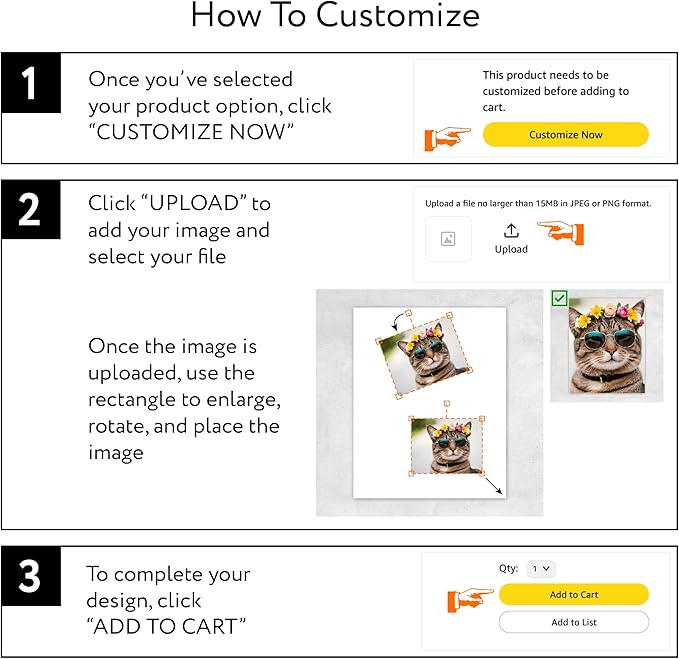 How To Customize

1

Once you've selected your product option, click "CUSTOMIZE NOW"

This product needs to be customized before adding to cart.

Customize Now

2

Click "UPLOAD" to add your image and select your file

Upload a file no larger than 15MB in JPEG or PNG format.

Upload

Once the image is uploaded, use the rectangle to enlarge, rotate, and place the image

3

To complete your design, click "ADD TO CART"

Qty: 1

Add to Cart

Add to List