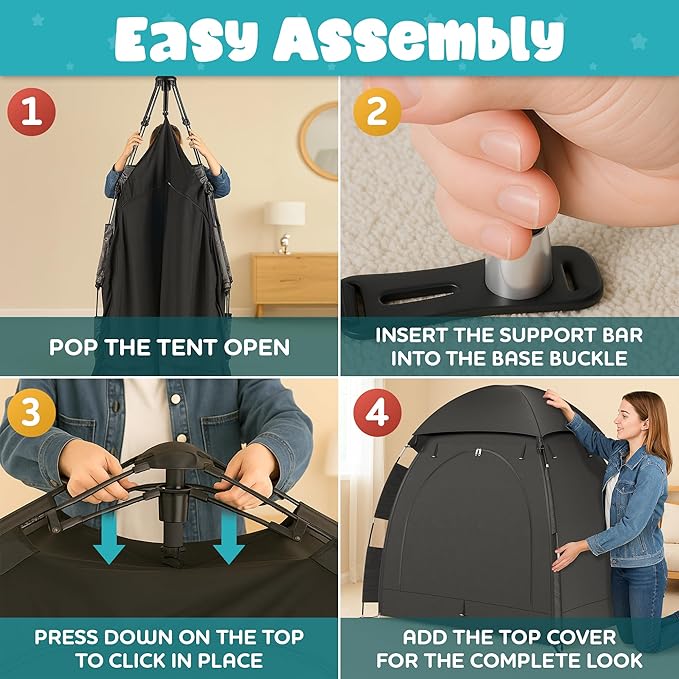 Easy Assembly

1

POP THE TENT OPEN

2

INSERT THE SUPPORT BAR INTO THE BASE BUCKLE

3

PRESS DOWN ON THE TOP TO CLICK IN PLACE

4

ADD THE TOP COVER FOR THE COMPLETE LOOK