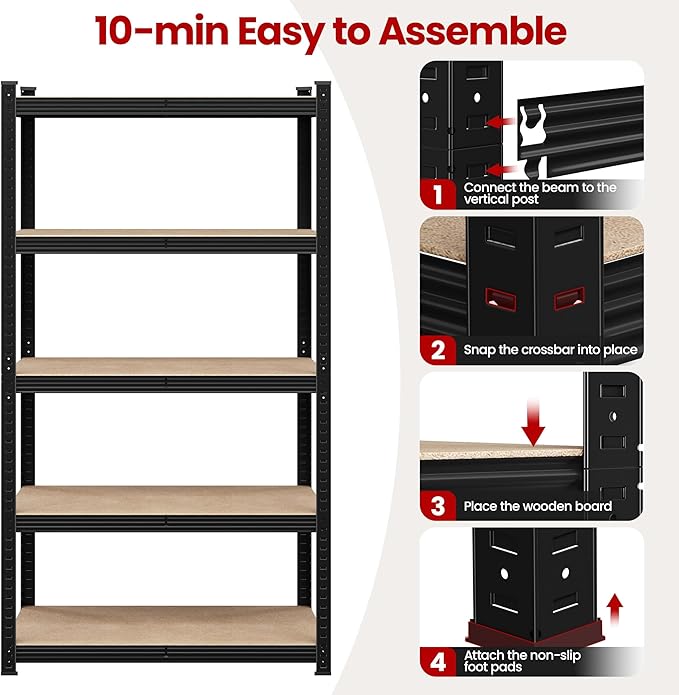 10-min Easy to Assemble

1 Connect the beam to the vertical post

2 Snap the crossbar into place

3 Place the wooden board

4 Attach the non-slip foot pads