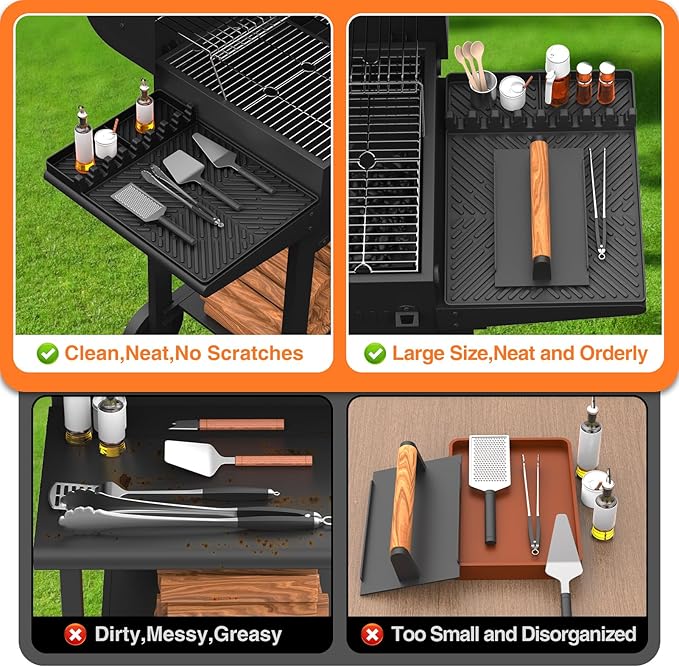 Clean,Neat,No Scratches

Large Size,Neat and Orderly

Dirty,Messy,Greasy

Too Small and Disorganized